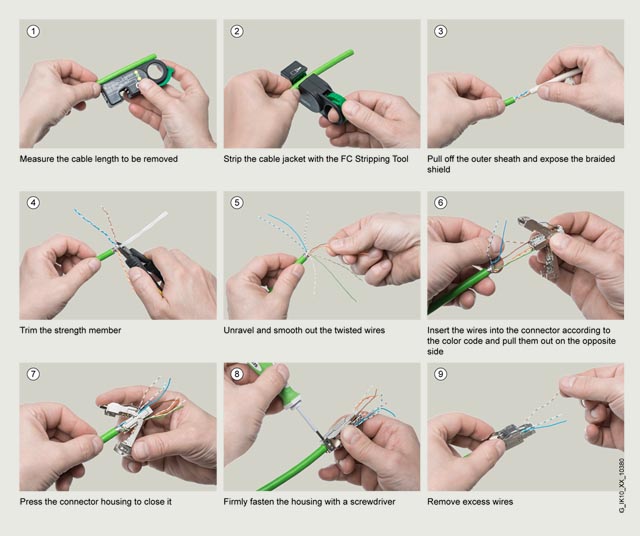 1

Measure the cable length to be removed

2

Strip the cable jacket with the FC Stripping Tool

3

Pull off the outer sheath and expose the braided shield

4

Trim the strength member

5

Unravel and smooth out the twisted wires

6

Insert the wires into the connector according to the color code and pull them out on the opposite side

7

Press the connector housing to close it

8

Firmly fasten the housing with a screwdriver

9

Remove excess wires

G_IK10_XX_10380